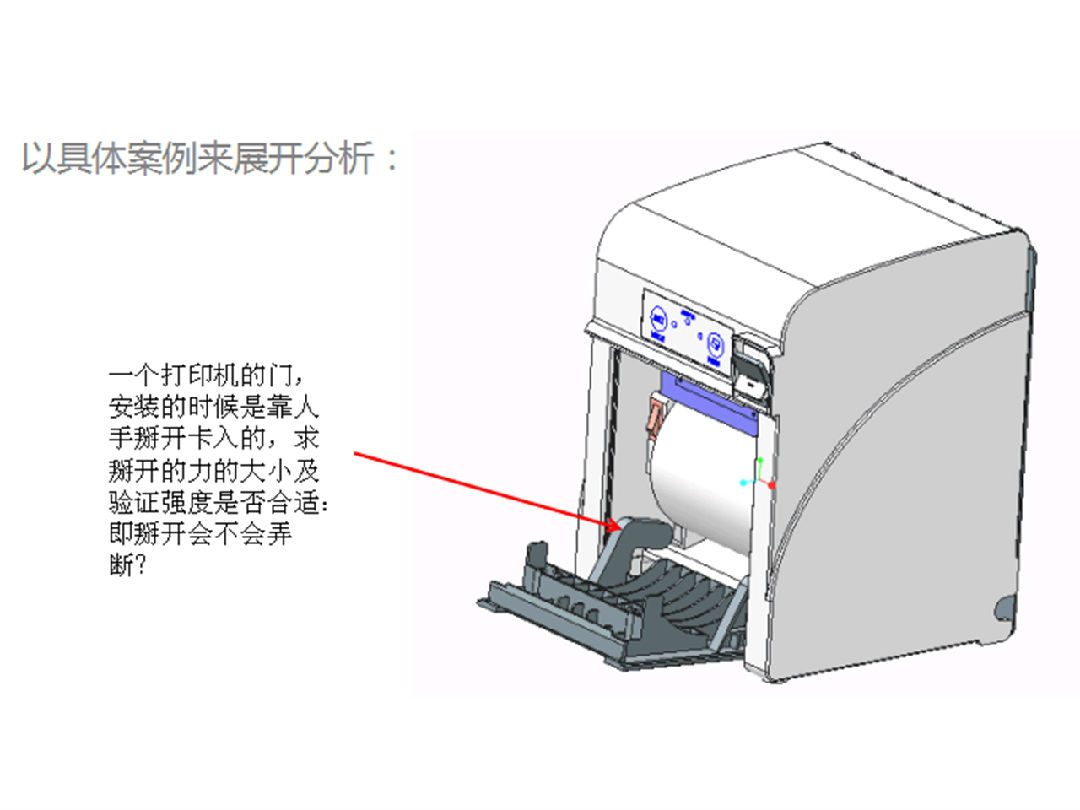 以具体案例来展开分析：

一个打印机的门，安装的时候是靠人手掰开卡入的，求掰开的力的大小及验证强度是否合适：即掰开会不会弄断?